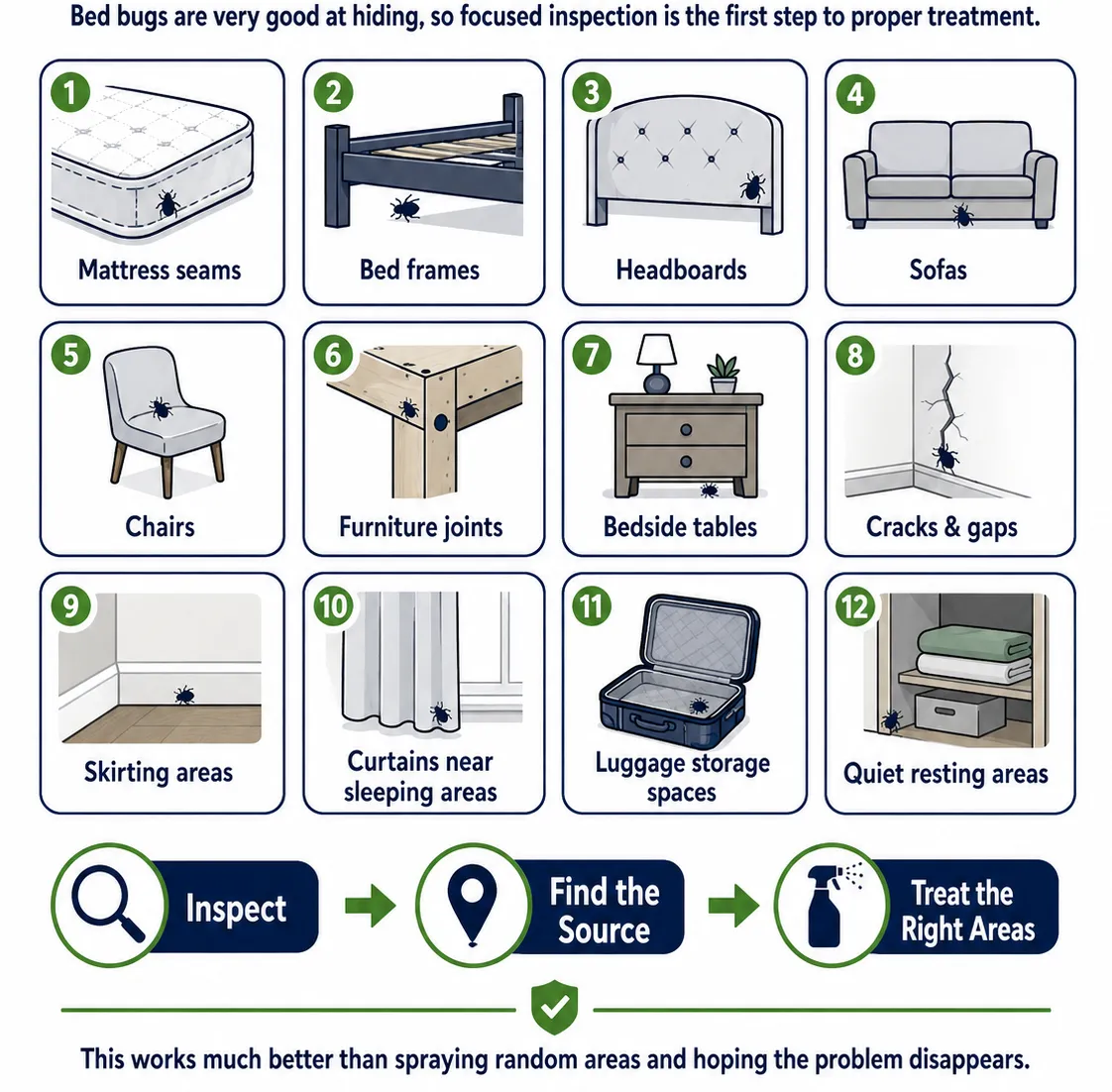 Bed bugs are very good at hiding, so focused inspection is the first step to proper treatment.

1 Mattress seams

2 Bed frames

3 Headboards

4 Sofas

5 Chairs

6 Furniture joints

7 Bedside tables

8 Cracks & gaps

9 Skirting areas

10 Curtains near sleeping areas

11 Luggage storage spaces

12 Quiet resting areas

Inspect

Find the Source

Treat the Right Areas

This works much better than spraying random areas and hoping the problem disappears.